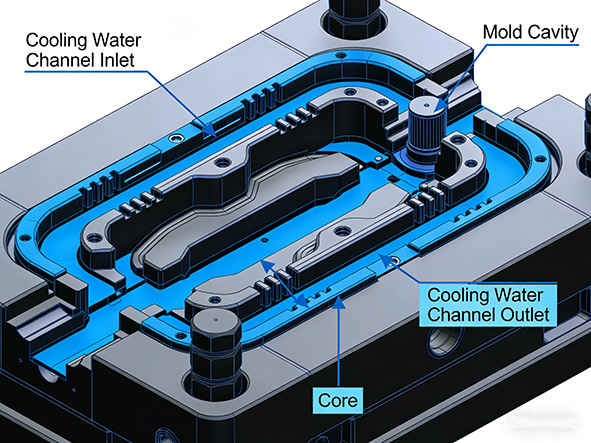 Cooling Water Channel Inlet

Mold Cavity

Cooling Water Channel Outlet

Core